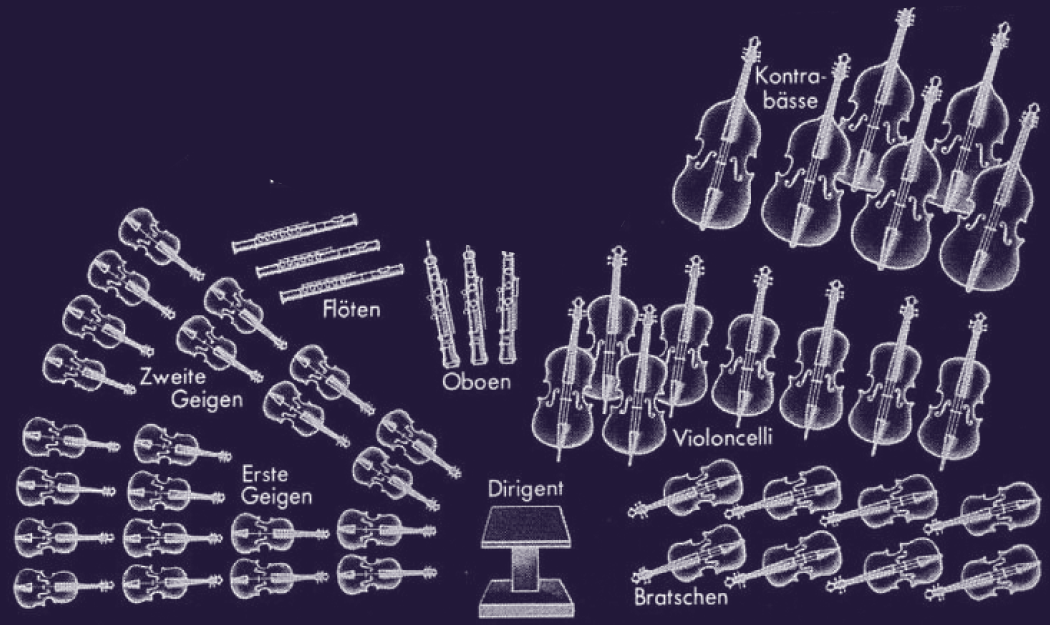 Kontrabässe

Flöten

Oboen

Zweite Geigen

Violoncelli

Erste Geigen

Dirigent

Bratschen